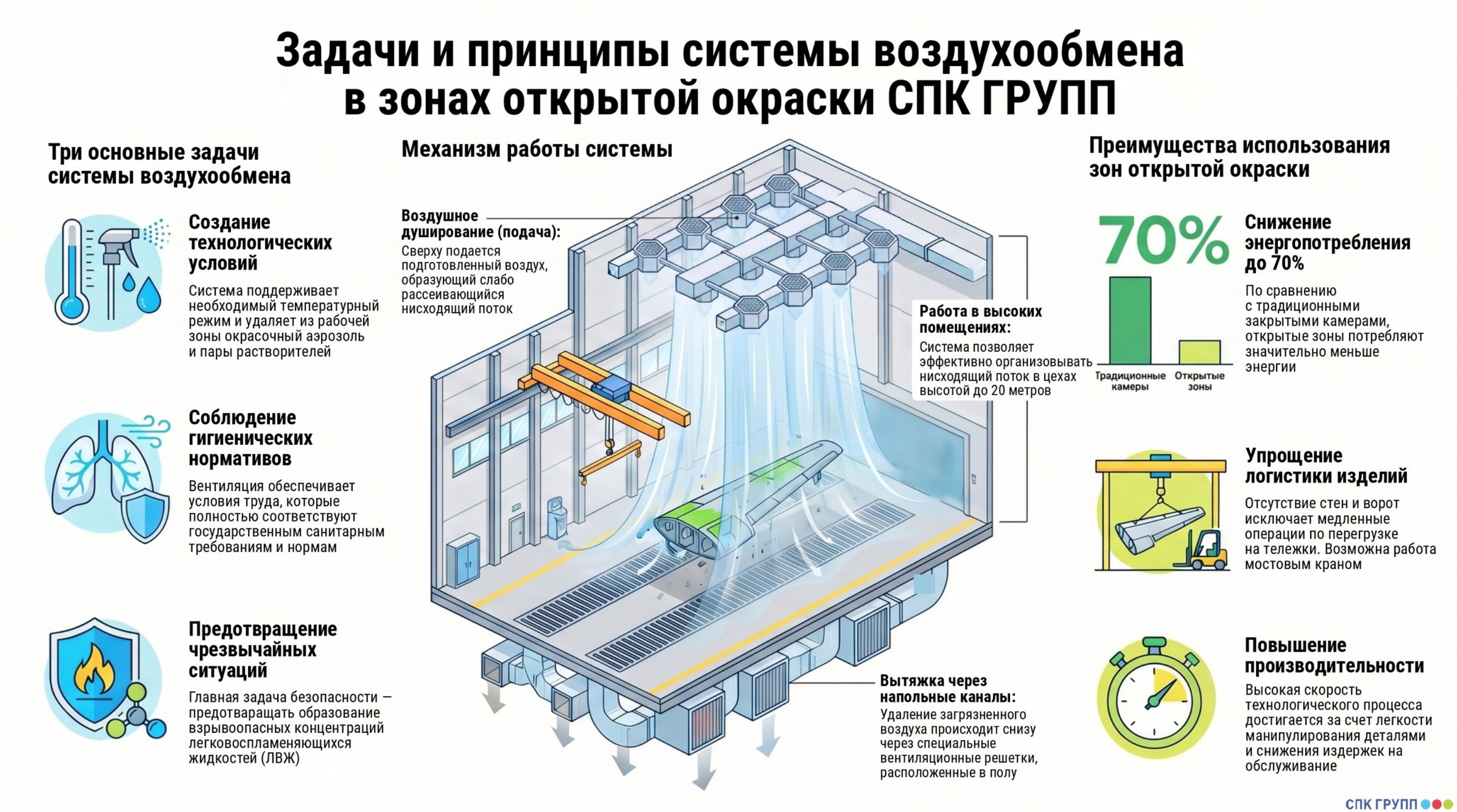 Задачи и принципы системы воздухообмена в зонах открытой окраски СПК ГРУПП

Три основные задачи системы воздухообмена

Создание технологических условий

Система поддерживает необходимый температурный режим и удаляет из рабочей зоны окрасочный аэрозоль и пары растворителей

Соблюдение гигиенических нормативов

Вентиляция обеспечивает условия труда, которые полностью соответствуют государственным санитарным требованиям и нормам

Предотвращение чрезвычайных ситуаций

Главная задача безопасности — предотваращать образование взрывоопасных концентраций легковоспламеняющихся жидкостей (ЛВЖ)

Механизм работы системы

Воздушное душирование (подача):
Сверху подается подготовленный воздух, образующий слабо рассеивающийся нисходящий поток

Работа в высоких помещениях:
Система позволяет эффективно организовывать нисходящий поток в цехах высотой до 20 метров

Вытяжка через напольные каналы:
Удаление загрязненного воздуха происходит снизу через специальные вентиляционные решетки, расположенные в полу

Преимущества использования зон открытой окраски

70%

Традиционные камеры
Открытые зоны

Снижение энергопотребления до 70%

По сравнению с традиционными закрытыми камерами, открытые зоны потребляют значительно меньше энергии

Упрощение логистики изделий

Отсутствие стен и ворот исключает медленные операции по перегрузке на тележки. Возможна работа мостовым краном

Повышение производительности

Высокая скорость технологического процесса достигается за счет легкости манипулирования деталями и снижения издержек на обслуживание

СПК ГРУПП